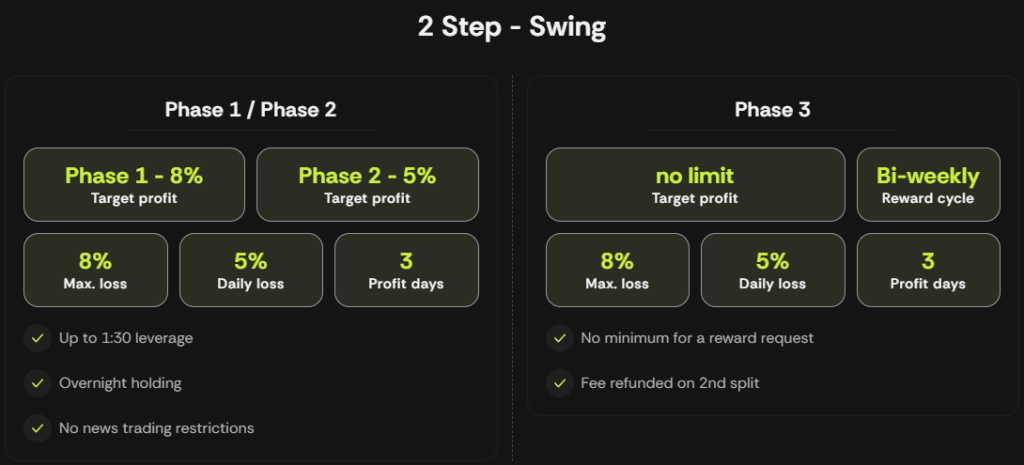 2 Step - Swing

Phase 1 / Phase 2

Phase 1 - 8%
Target profit

Phase 2 - 5%
Target profit

8%
Max. loss

5%
Daily loss

3
Profit days

Up to 1:30 leverage

Overnight holding

No news trading restrictions

Phase 3

no limit
Target profit

Bi-weekly
Reward cycle

8%
Max. loss

5%
Daily loss

3
Profit days

No minimum for a reward request

Fee refunded on 2nd split